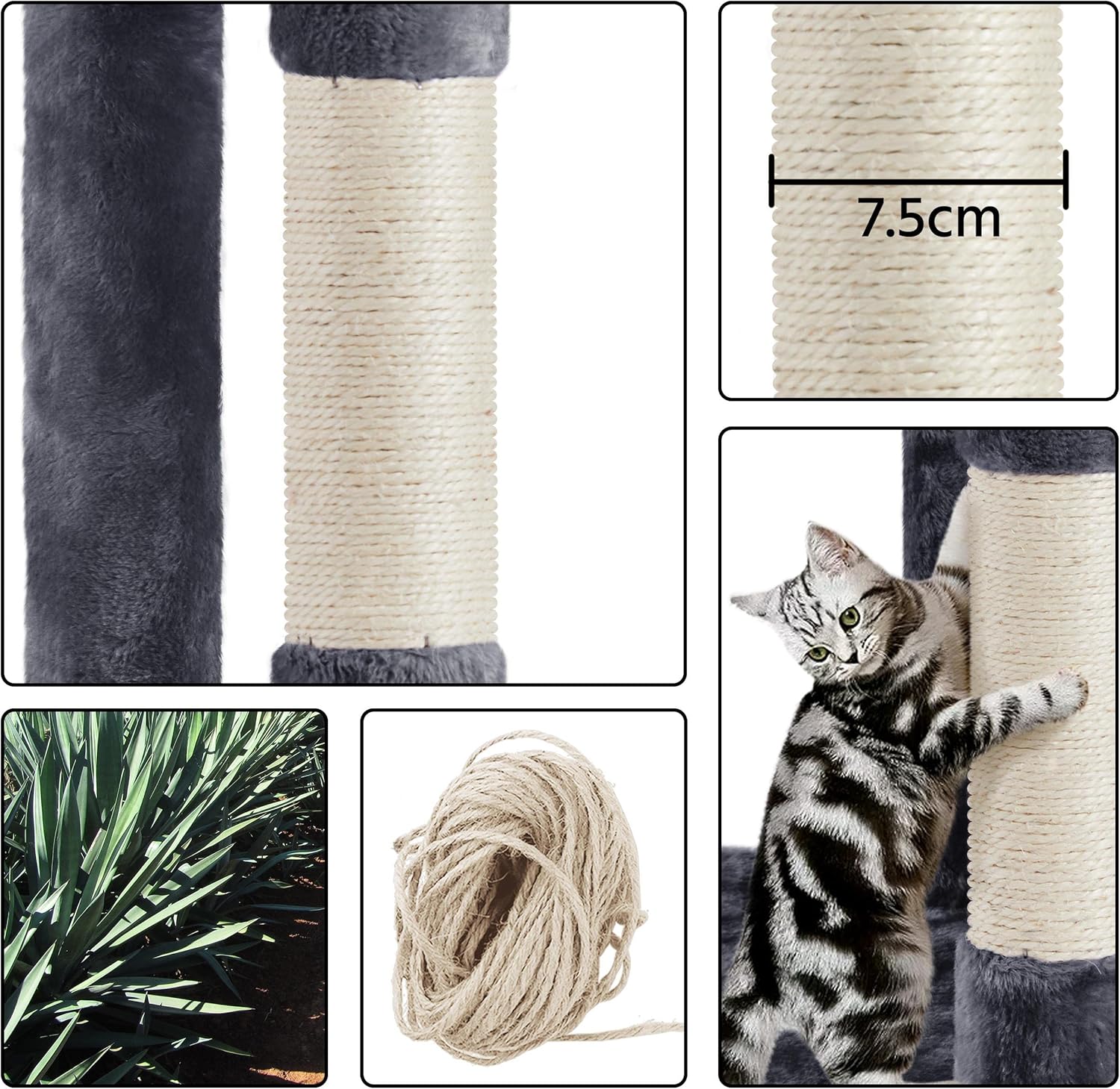 7.5cm