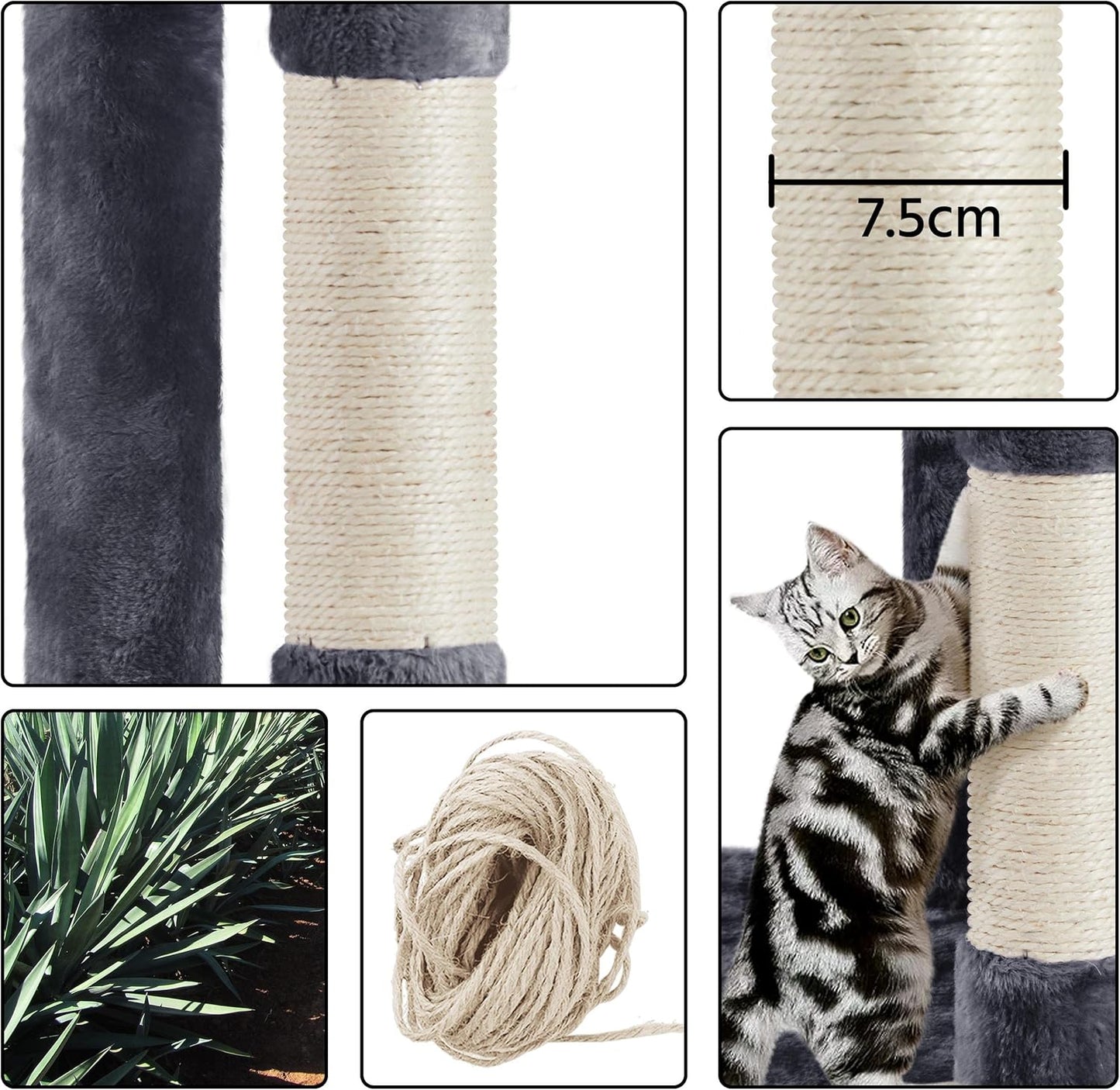 7.5cm