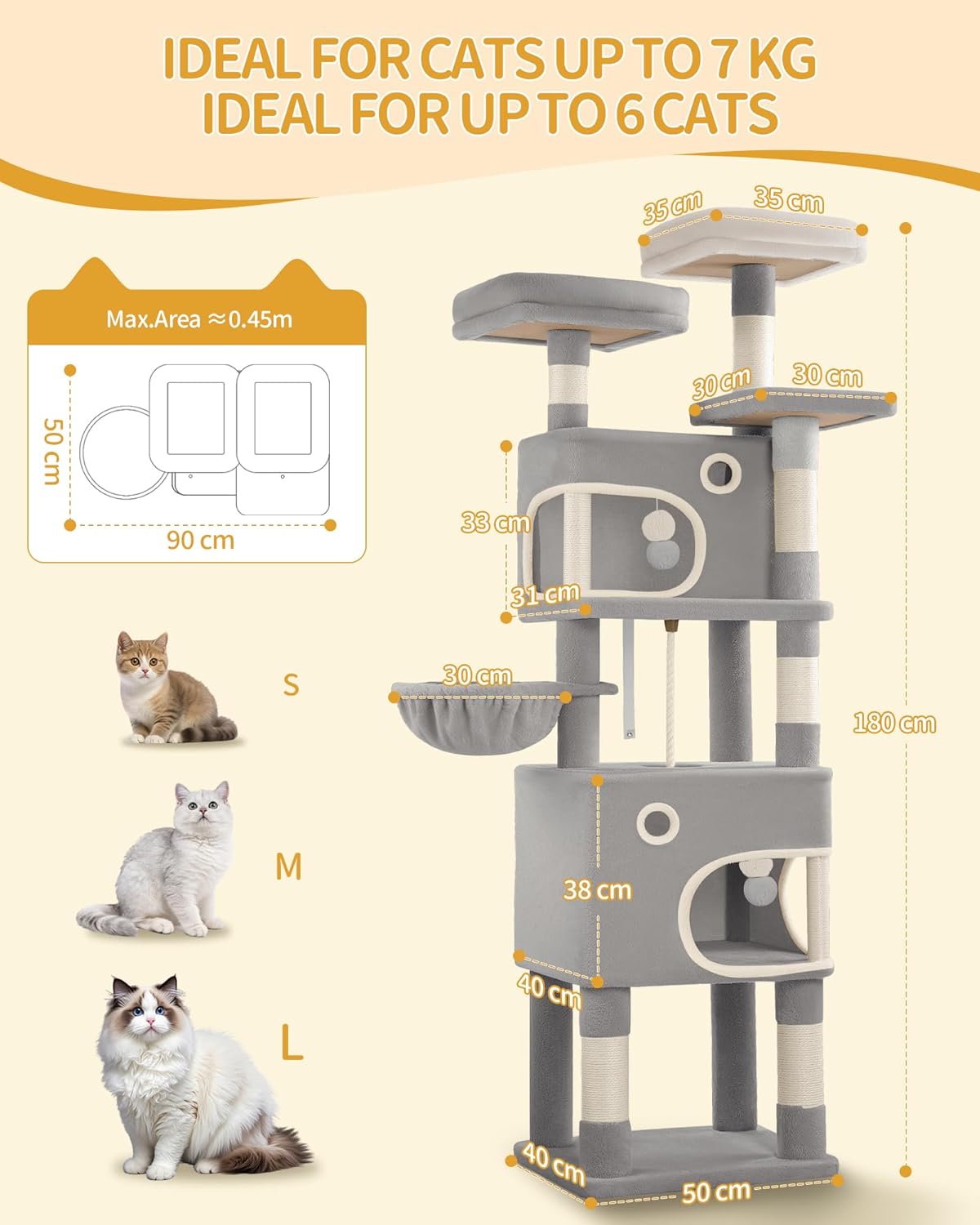 IDEAL FOR CATS UP TO 7 KG
IDEAL FOR UP TO 6 CATS

Max.Area ≈0.45m

50 cm

90 cm

S

M

L

35 cm

35 cm

30 cm

30 cm

33 cm

31 cm

30 cm

180 cm

38 cm

40 cm

40 cm

50 cm