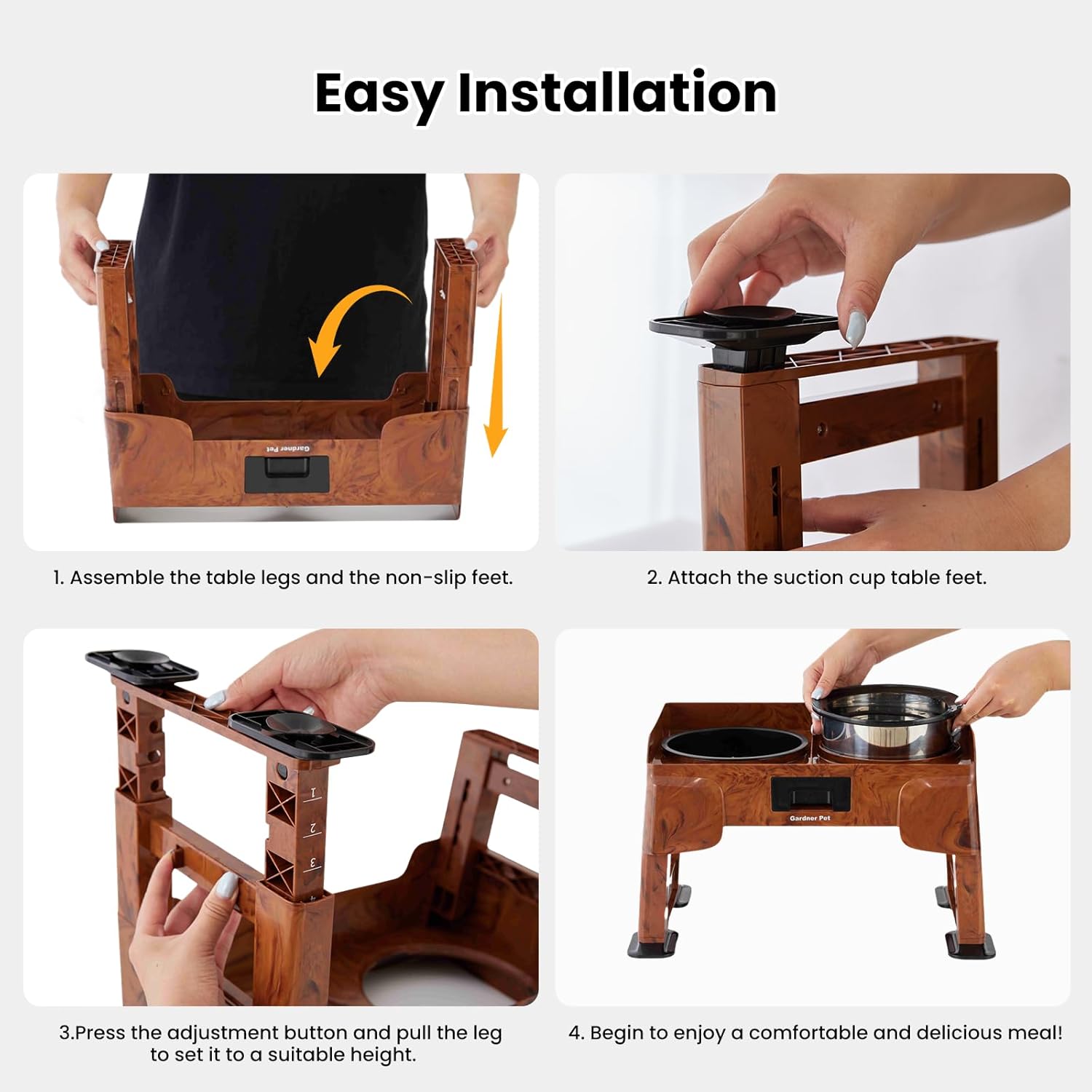 Easy Installation

Gardner Pet

1. Assemble the table legs and the non-slip feet.

2. Attach the suction cup table feet.

1
2
3

3.Press the adjustment button and pull the leg to set it to a suitable height.

Gardner Pet

4. Begin to enjoy a comfortable and delicious meal!